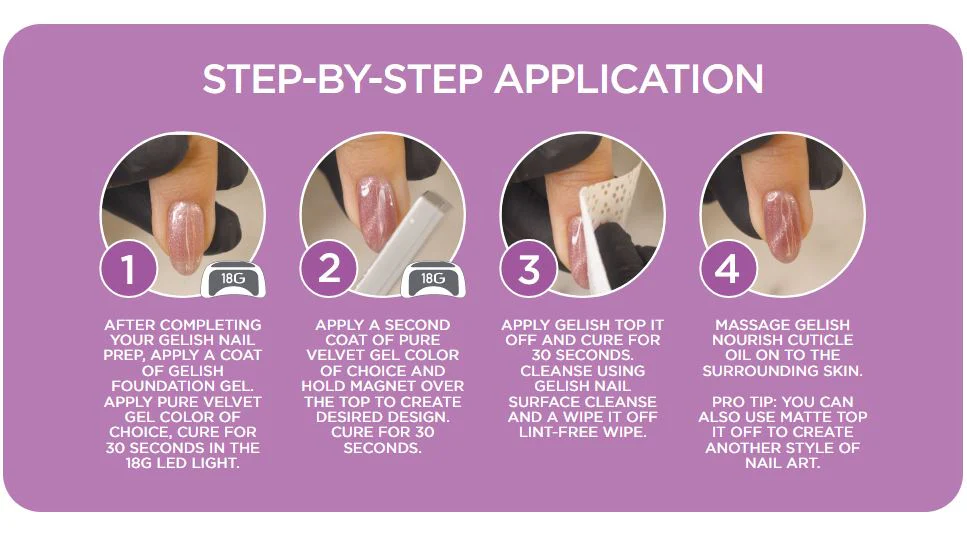 STEP-BY-STEP APPLICATION

1

18G

AFTER COMPLETING YOUR GELISH NAIL PREP, APPLY A COAT OF GELISH FOUNDATION GEL. APPLY PURE VELVET GEL COLOR OF CHOICE, CURE FOR 30 SECONDS IN THE 18G LED LIGHT.

2

18G

APPLY A SECOND COAT OF PURE VELVET GEL COLOR OF CHOICE AND HOLD MAGNET OVER THE TOP TO CREATE DESIRED DESIGN. CURE FOR 30 SECONDS.

3

APPLY GELISH TOP IT OFF AND CURE FOR 30 SECONDS. CLEANSE USING GELISH NAIL SURFACE CLEANSE AND A WIPE IT OFF LINT-FREE WIPE.

4

MASSAGE GELISH NOURISH CUTICLE OIL ON TO THE SURROUNDING SKIN.

PRO TIP: YOU CAN ALSO USE MATTE TOP IT OFF TO CREATE ANOTHER STYLE OF NAIL ART.